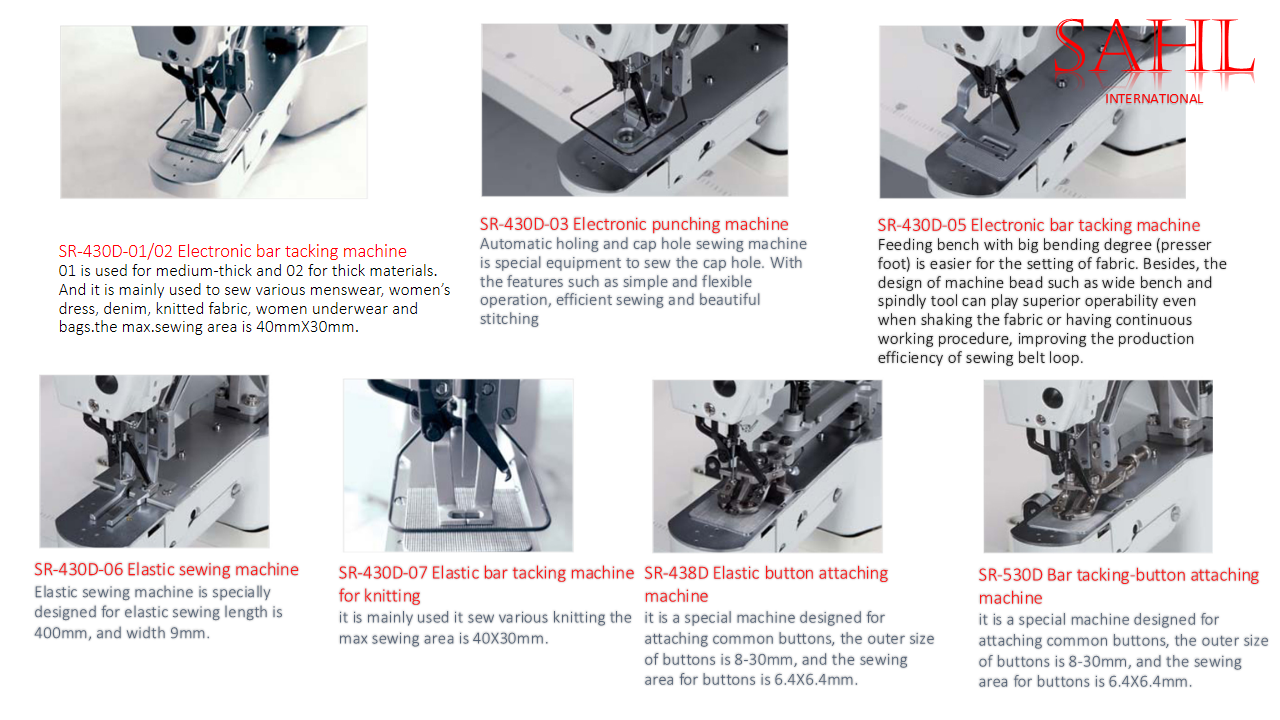 SAHL
INTERNATIONAL

SR-430D-01/02 Electronic bar tacking machine
01 is used for medium-thick and 02 for thick materials. And it is mainly used to sew various menswear, women's dress, denim, knitted fabric, women underwear and bags.the max.sewing area is 40mmX30mm.

SR-430D-03 Electronic punching machine
Automatic holing and cap hole sewing machine is special equipment to sew the cap hole. With the features such as simple and flexible operation, efficient sewing and beautiful stitching

SR-430D-05 Electronic bar tacking machine
Feeding bench with big bending degree (presser foot) is easier for the setting of fabric. Besides, the design of machine bead such as wide bench and spindly tool can play superior operability even when shaking the fabric or having continuous working procedure, improving the production efficiency of sewing belt loop.

SR-430D-06 Elastic sewing machine
Elastic sewing machine is specially designed for elastic sewing length is 400mm, and width 9mm.

SR-430D-07 Elastic bar tacking machine for knitting
it is mainly used it sew various knitting the max sewing area is 40X30mm.

SR-438D Elastic button attaching machine
it is a special machine designed for attaching common buttons, the outer size of buttons is 8-30mm, and the sewing area for buttons is 6.4X6.4mm.

SR-530D Bar tacking-button attaching machine
it is a special machine designed for attaching common buttons, the outer size of buttons is 8-30mm, and the sewing area for buttons is 6.4X6.4mm.